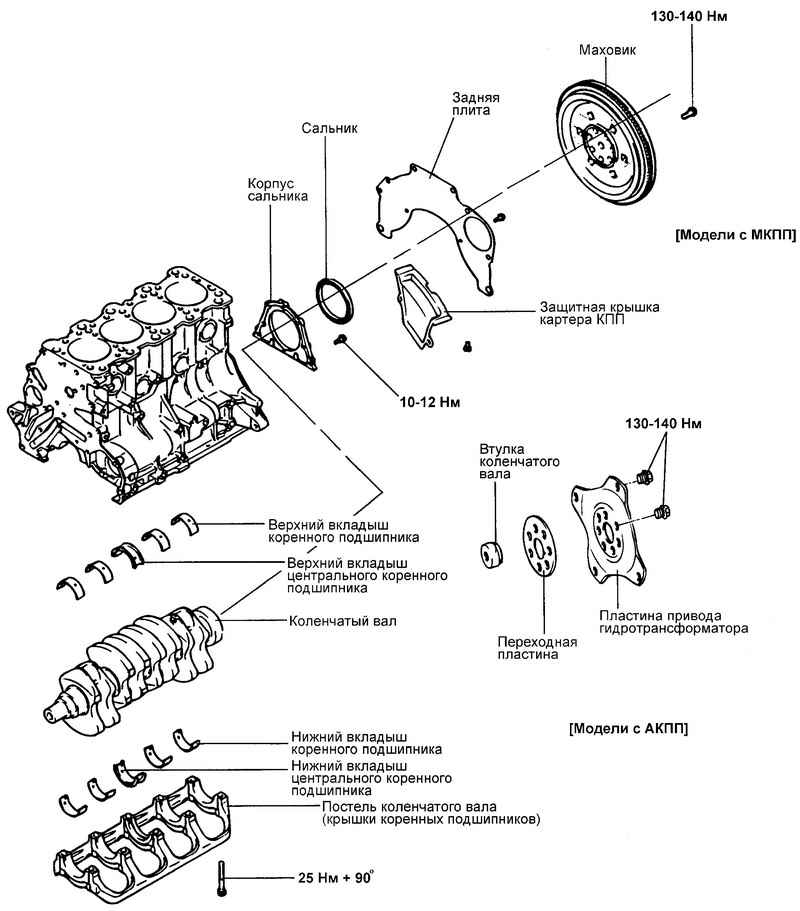 130-140 Нм

Маховик

Задняя плита

Сальник

Корпус сальника

[Модели с МКПП]

Защитная крышка картера КПП

10-12 Нм

130-140 Нм

Втулка коленчатого вала

Верхний вкладыш коренного подшипника

Верхний вкладыш центрального коренного подшипника

Коленчатый вал

Пластина привода гидротрансформатора

Переходная пластина

[Модели с АКПП]

Нижний вкладыш коренного подшипника

Нижний вкладыш центрального коренного подшипника

Постель коленчатого вала (крышки коренных подшипников)

25 Нм + 90°