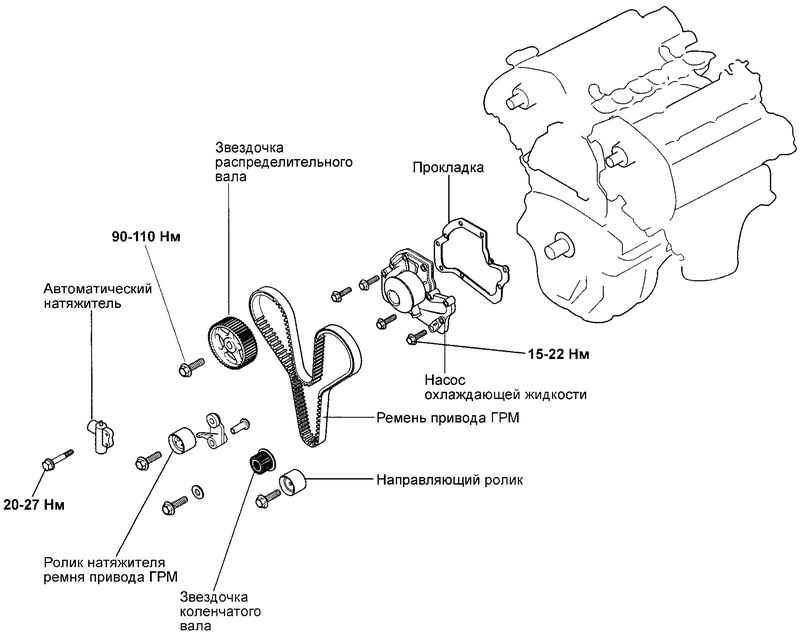 Звездочка распределительного вала

Прокладка

90-110 Нм

Автоматический натяжитель

15-22 Нм

Насос охлаждающей жидкости

Ремень привода ГРМ

Направляющий ролик

20-27 Нм

Ролик натяжителя ремня привода ГРМ

Звездочка коленчатого вала